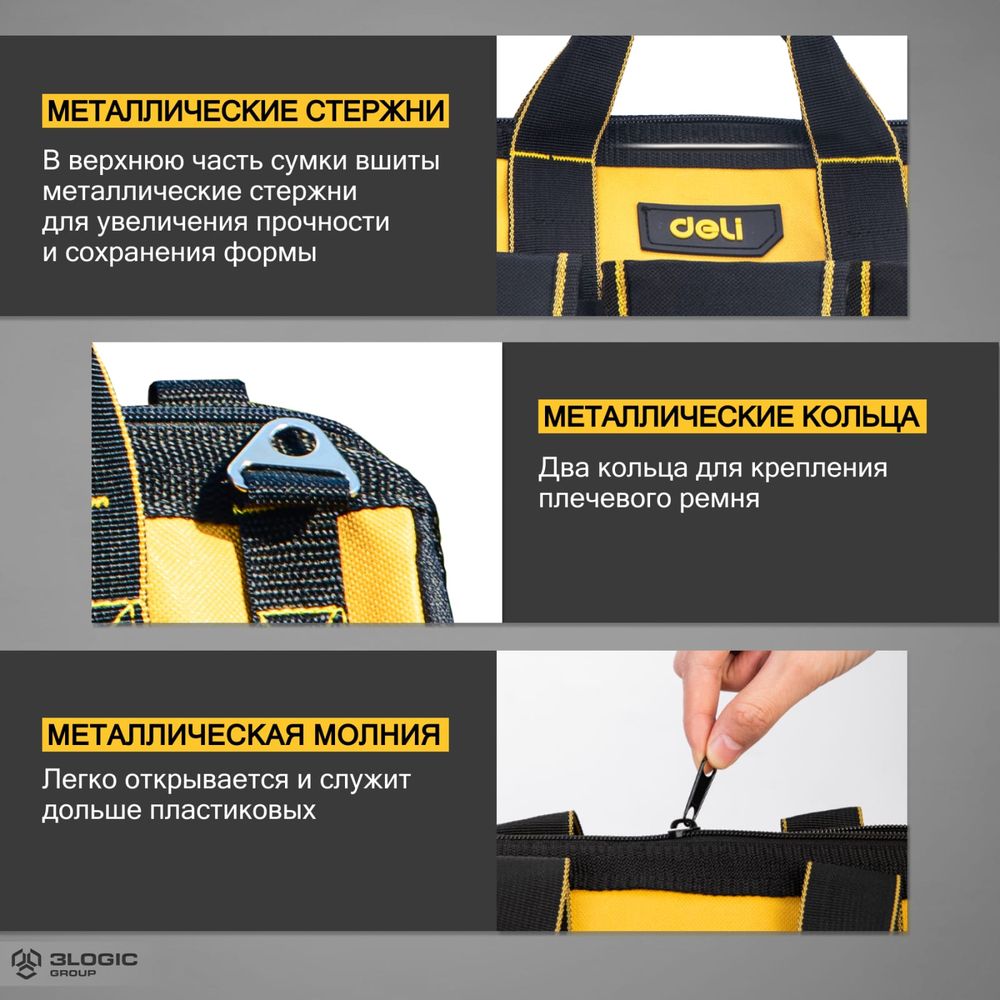 МЕТАЛЛИЧЕСКИЕ СТЕРЖНИ

В верхнюю часть сумки вшиты металлические стержни для увеличения прочности и сохранения формы

deli

МЕТАЛЛИЧЕСКИЕ КОЛЬЦА

Два кольца для крепления плечевого ремня

МЕТАЛЛИЧЕСКАЯ МОЛНИЯ

Легко открывается и служит дольше пластиковых

3LOGIC GROUP