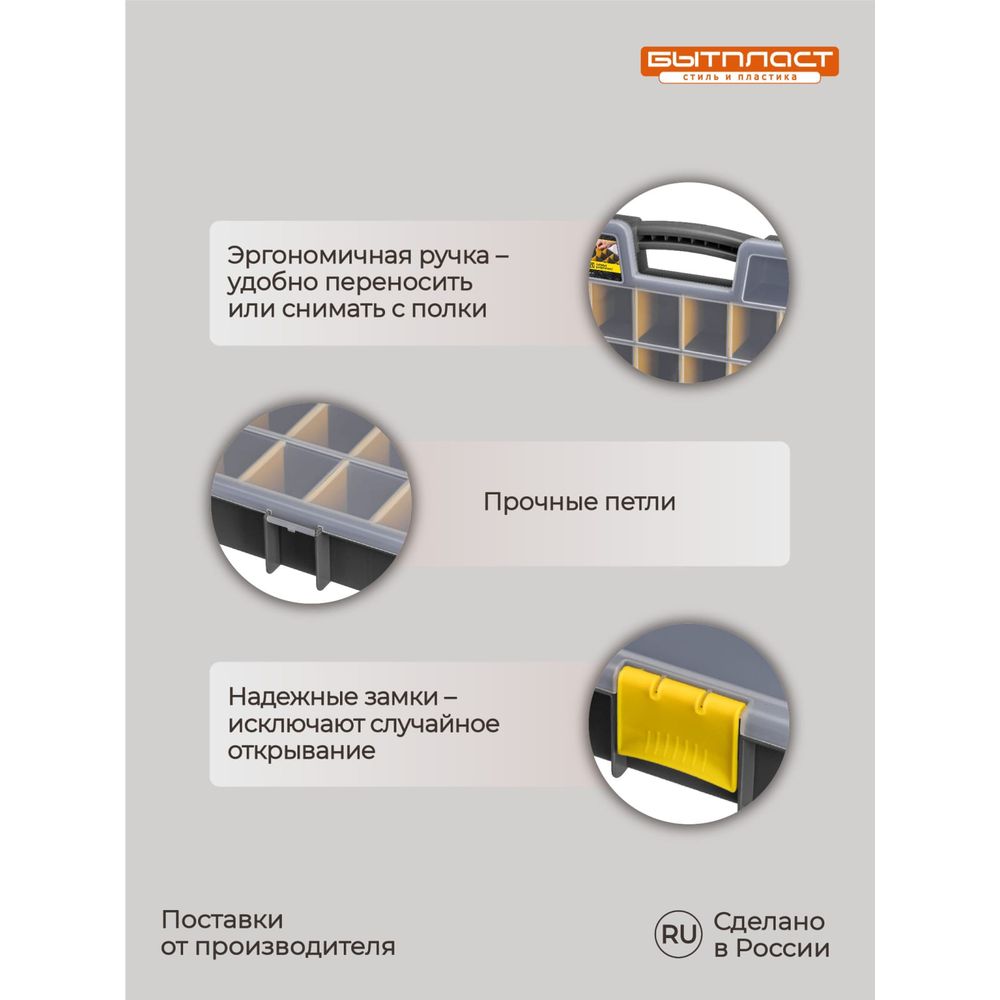 БЫТПЛАСТ
стиль и пластика

Эргономичная ручка – удобно переносить или снимать с полки

Прочные петли

Надежные замки – исключают случайное открывание

Поставки от производителя

RU Сделано в России