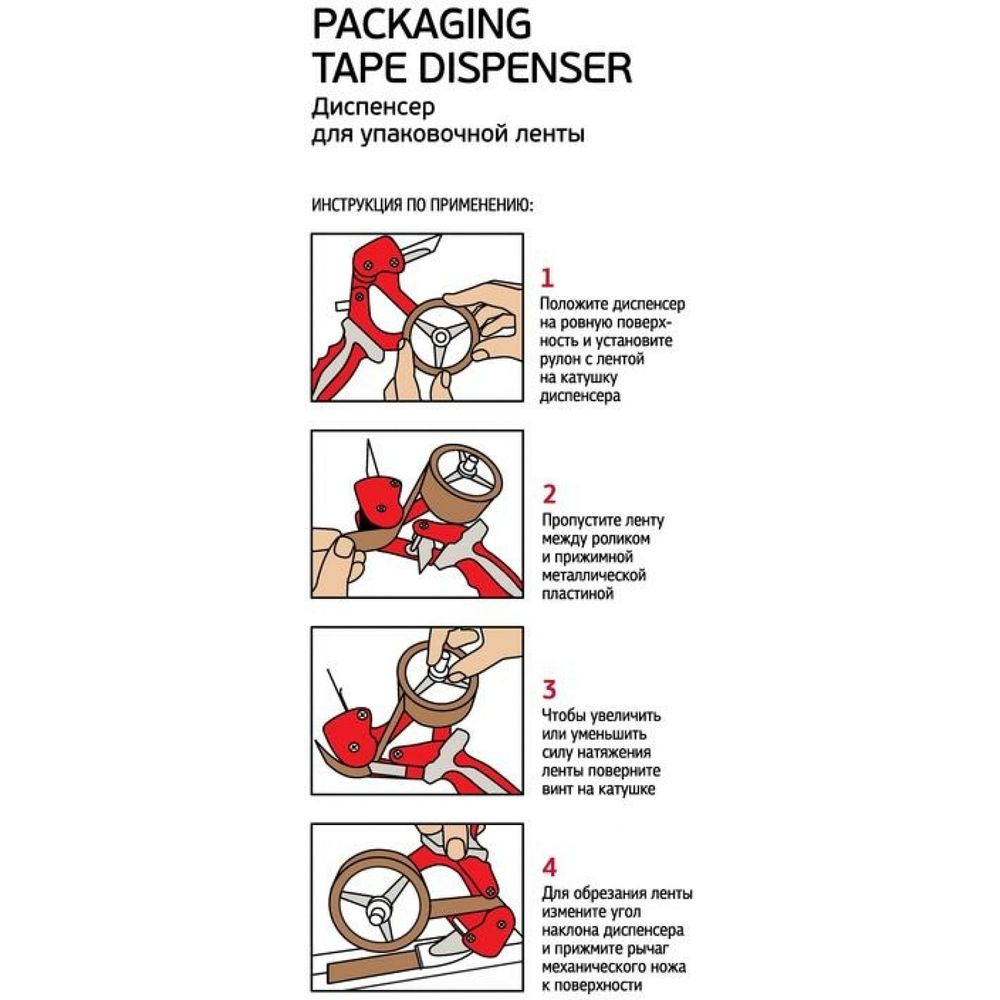 PACKAGING TAPE DISPENSER
Диспенсер для упаковочной ленты

ИНСТРУКЦИЯ ПО ПРИМЕНЕНИЮ:

1
Положите диспенсер на ровную поверхность и установите рулон с лентой на катушку диспенсера

2
Пропустите ленту между роликом и прижимной металлической пластиной

3
Чтобы увеличить или уменьшить силу натяжения ленты поверните винт на катушке

4
Для обрезания ленты измените угол наклона диспенсера и прижмите рычаг механического ножа к поверхности