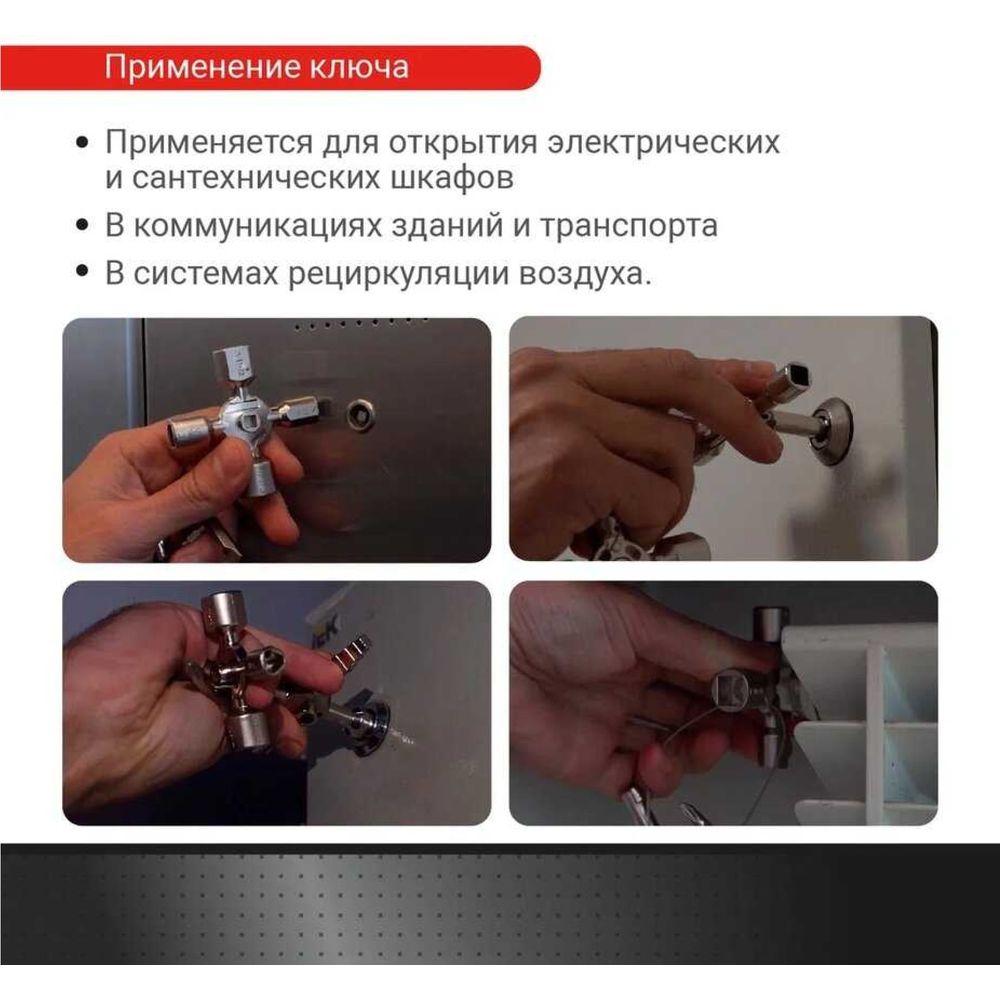 Применение ключа

• Применяется для открытия электрических и сантехнических шкафов
• В коммуникациях зданий и транспорта
• В системах рециркуляции воздуха.