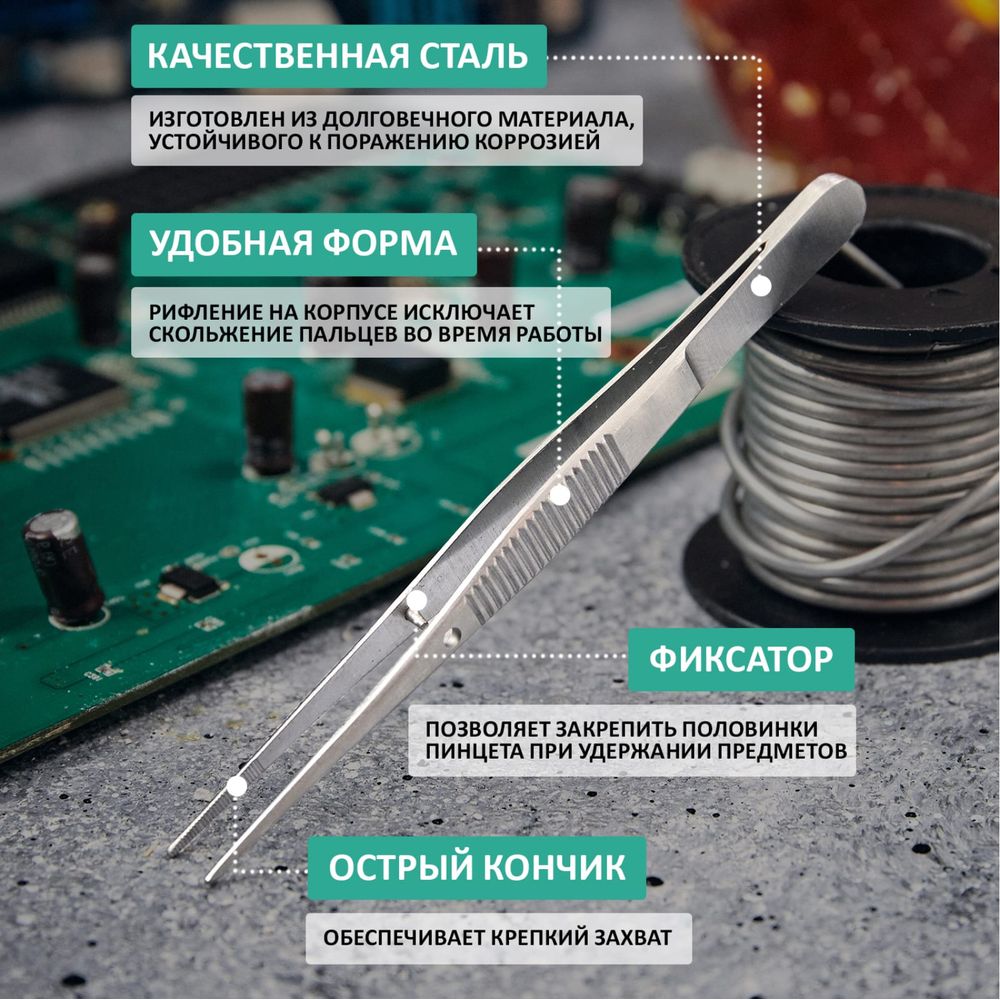 КАЧЕСТВЕННАЯ СТАЛЬ

ИЗГОТОВЛЕН ИЗ ДОЛГОВЕЧНОГО МАТЕРИАЛА, УСТОЙЧИВОГО К ПОРАЖЕНИЮ КОРРОЗИЕЙ

УДОБНАЯ ФОРМА

РИФЛЕНИЕ НА КОРПУСЕ ИСКЛЮЧАЕТ СКОЛЬЖЕНИЕ ПАЛЬЦЕВ ВО ВРЕМЯ РАБОТЫ

ФИКСАТОР

ПОЗВОЛЯЕТ ЗАКРЕПИТЬ ПОЛОВИНКИ ПИНЦЕТА ПРИ УДЕРЖАНИИ ПРЕДМЕТОВ

ОСТРЫЙ КОНЧИК

ОБЕСПЕЧИВАЕТ КРЕПКИЙ ЗАХВАТ